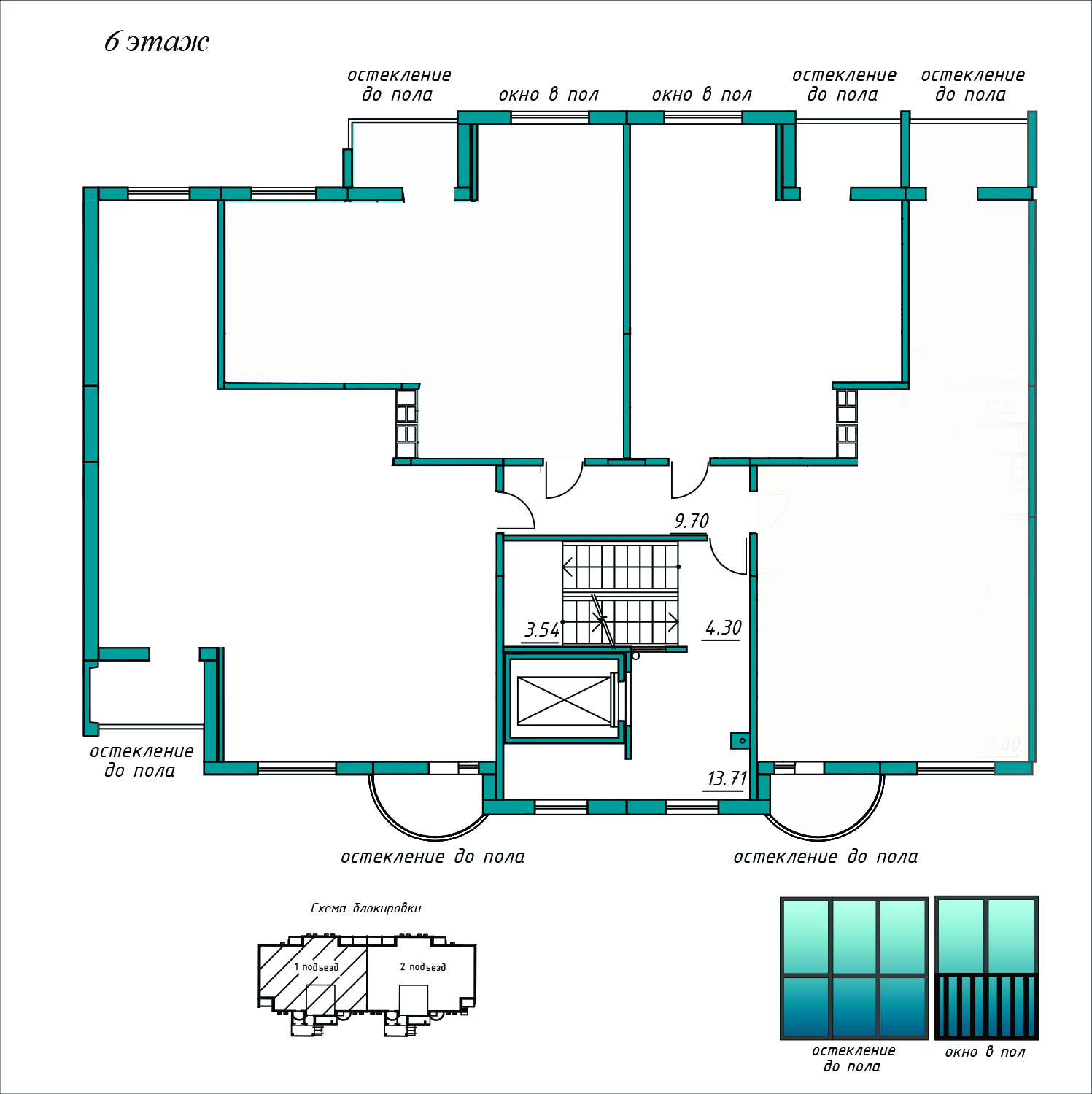 6 этаж

остекление до пола

окно в пол

окно в пол

остекление до пола

остекление до пола

9.70

3.54

4.30

13.71

остекление до пола

остекление до пола

остекление до пола

Схема блокировки

1 подъезд

2 подъезд

остекление до пола

окно в пол